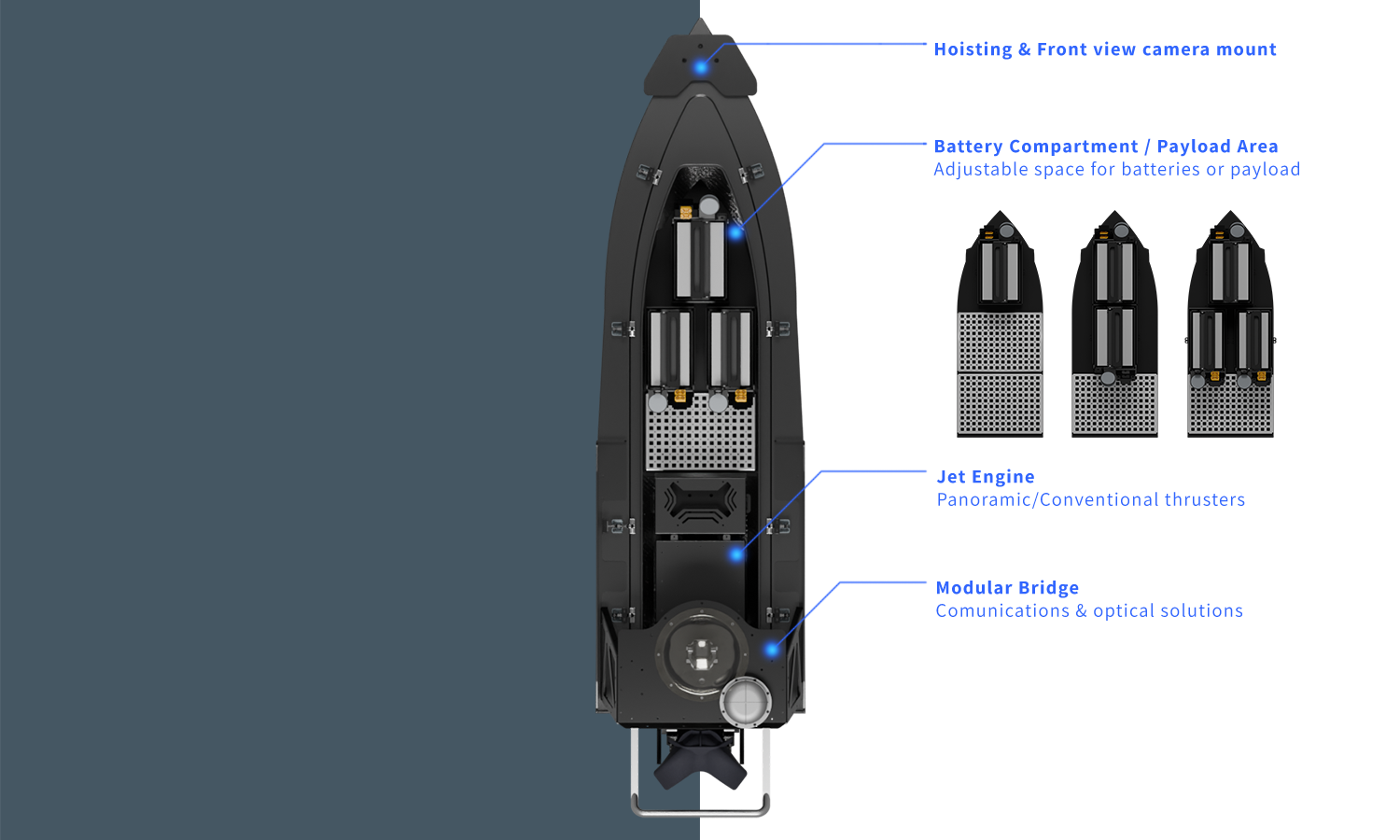 Hoisting & Front view camera mount

Battery Compartment / Payload Area
Adjustable space for batteries or payload

Jet Engine
Panoramic/Conventional thrusters

Modular Bridge
Comunications & optical solutions