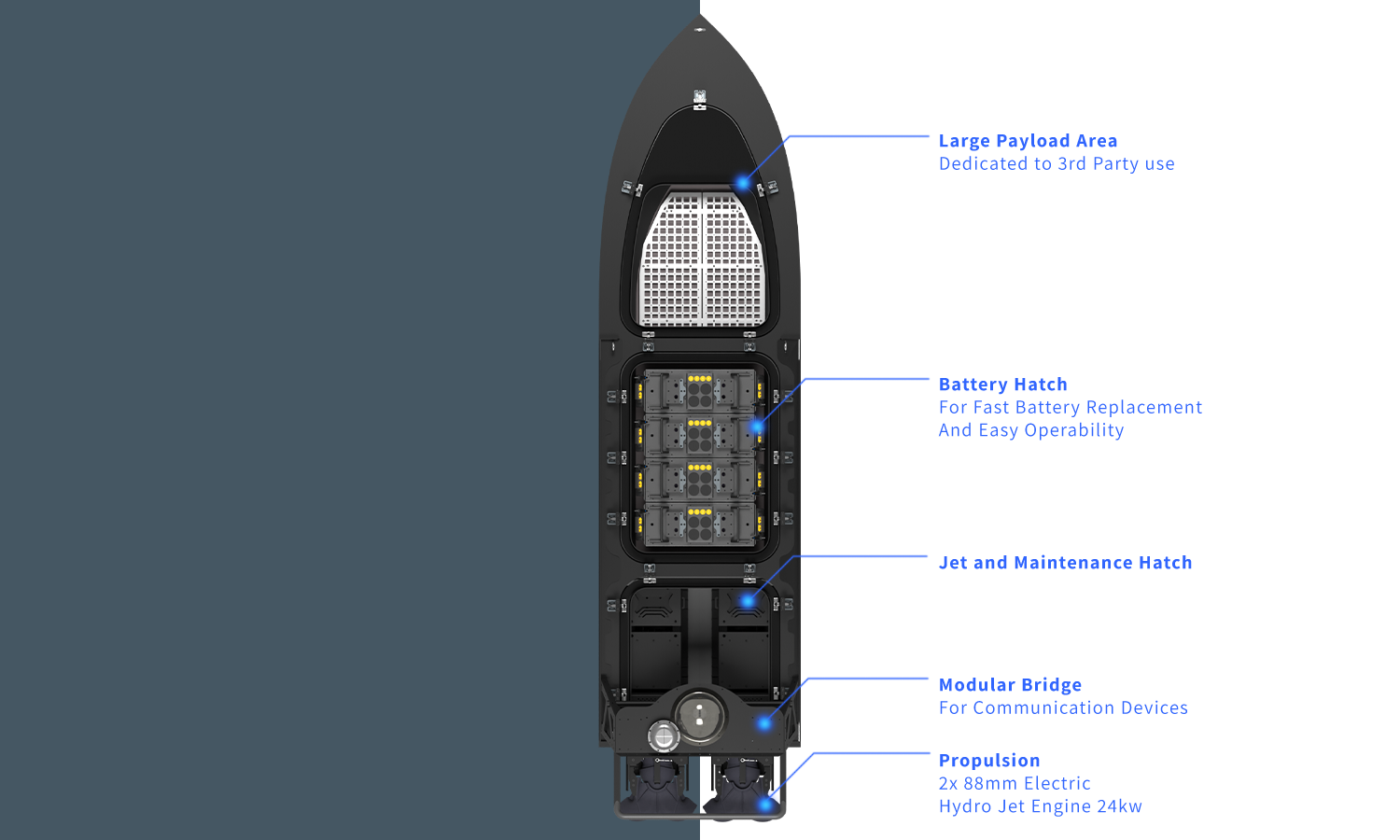 Large Payload Area
Dedicated to 3rd Party use

Battery Hatch
For Fast Battery Replacement
And Easy Operability

Jet and Maintenance Hatch

Modular Bridge
For Communication Devices

Propulsion
2x 88mm Electric
Hydro Jet Engine 24kw